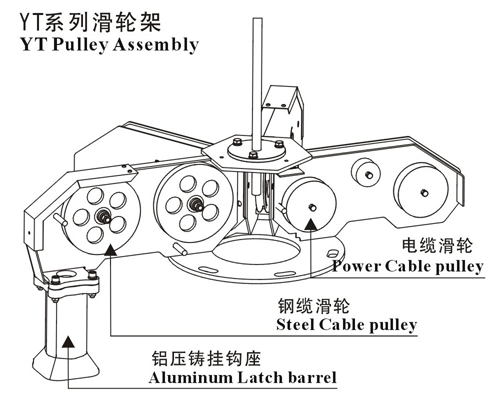 YT系列滑轮架
YT Pulley Assembly

电缆滑轮
Power Cable pulley

钢缆滑轮
Steel Cable pulley

铝压铸挂钩座
Aluminum Latch barrel